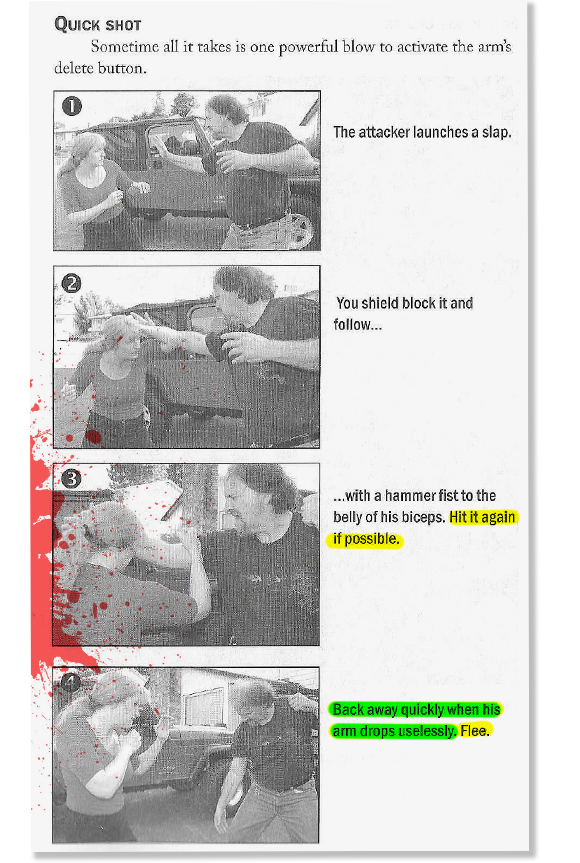 QUICK SHOT

Sometime all it takes is one powerful blow to activate the arm's delete button.

1

The attacker launches a slap.

2

You shield block it and follow...

3

...with a hammer fist to the belly of his biceps. Hit it again if possible.

4

Back away quickly when his arm drops uselessly. Flee.